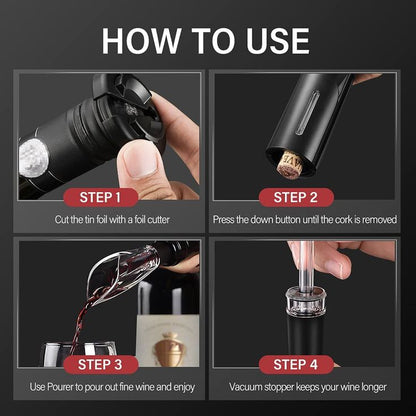 HOW TO USE

STEP 1

Cut the tin foil with a foil cutter

STEP 2

Press the down button until the cork is removed

STEP 3

Use Pourer to pour out fine wine and enjoy

STEP 4

Vacuum stopper keeps your wine longer