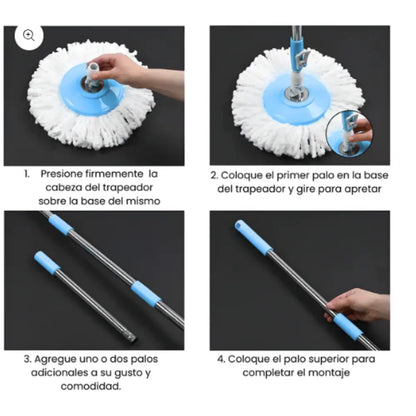 1. Presione firmemente la cabeza del trapeador sobre la base del mismo

2. Coloque el primer palo en la base del trapeador y gire para apretar

3. Agregue uno o dos palos adicionales a su gusto y comodidad.

4. Coloque el palo superior para completar el montaje